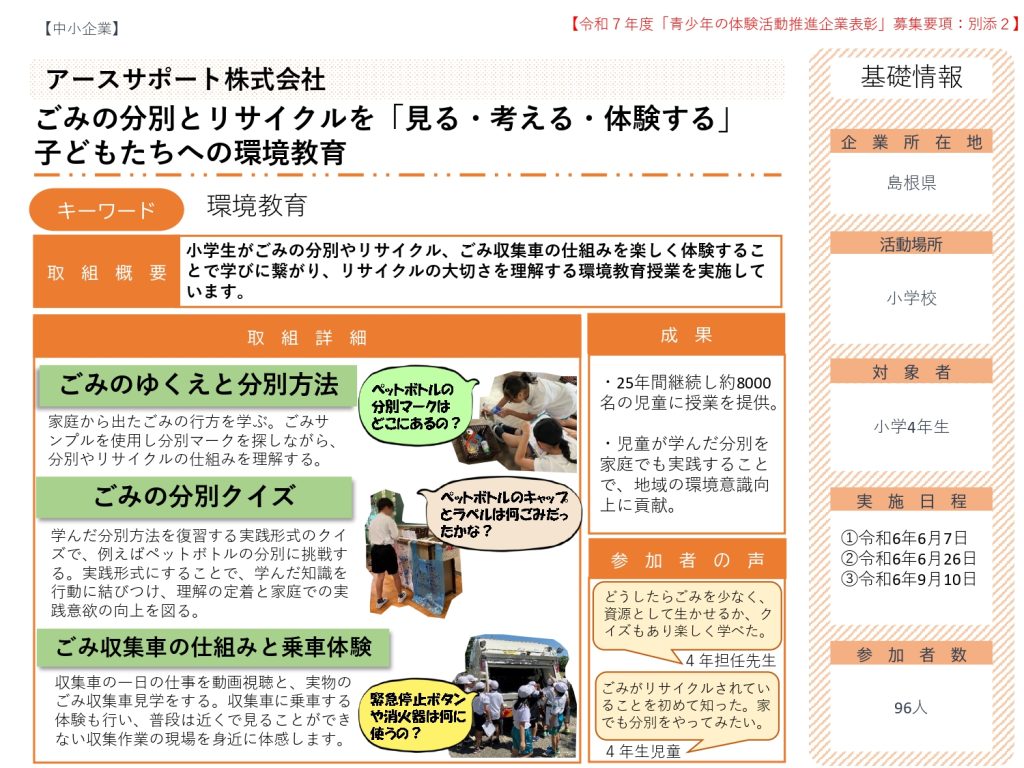 【中小企業】

【令和７年度「青少年の体験活動推進企業表彰」募集要項：別添２】

アースサポート株式会社
ごみの分別とリサイクルを「見る・考える・体験する」子どもたちへの環境教育

キーワード　環境教育

取組概要
小学生がごみの分別やリサイクル、ごみ収集車の仕組みを楽しく体験することで学びに繋がり、リサイクルの大切さを理解する環境教育授業を実施しています。

取組詳細

ごみのゆくえと分別方法
家庭から出たごみの行方を学ぶ。ごみサンプルを使用し分別マークを探しながら、分別やリサイクルの仕組みを理解する。

ペットボトルの分別マークはどこにあるの？

ごみの分別クイズ
学んだ分別方法を復習する実践形式のクイズで、例えばペットボトルの分別に挑戦する。実践形式にすることで、学んだ知識を行動に結びつけ、理解の定着と家庭での実践意欲の向上を図る。

ペットボトルのキャップとラベルは何ごみだったかな？

ごみ収集車の仕組みと乗車体験
収集車の一日の仕事を動画視聴と、実物のごみ収集車見学をする。収集車に乗車する体験も行い、普段は近くで見ることができない収集作業の現場を身近に体感します。

緊急停止ボタンや消火器は何に使うの？

成果
・25年間継続し約8000名の児童に授業を提供。

・児童が学んだ分別を家庭でも実践することで、地域の環境意識向上に貢献。

参加者の声
どうしたらごみを少なく、資源として生かせるか、クイズもあり楽しく学べた。
４年担任先生

ごみがリサイクルされていることを初めて知った。家でも分別をやってみたい。
４年生児童

基礎情報

企業所在地
島根県

活動場所
小学校

対象者
小学4年生

実施日程
①令和6年6月7日
②令和6年6月26日
③令和6年9月10日

参加者数
96人